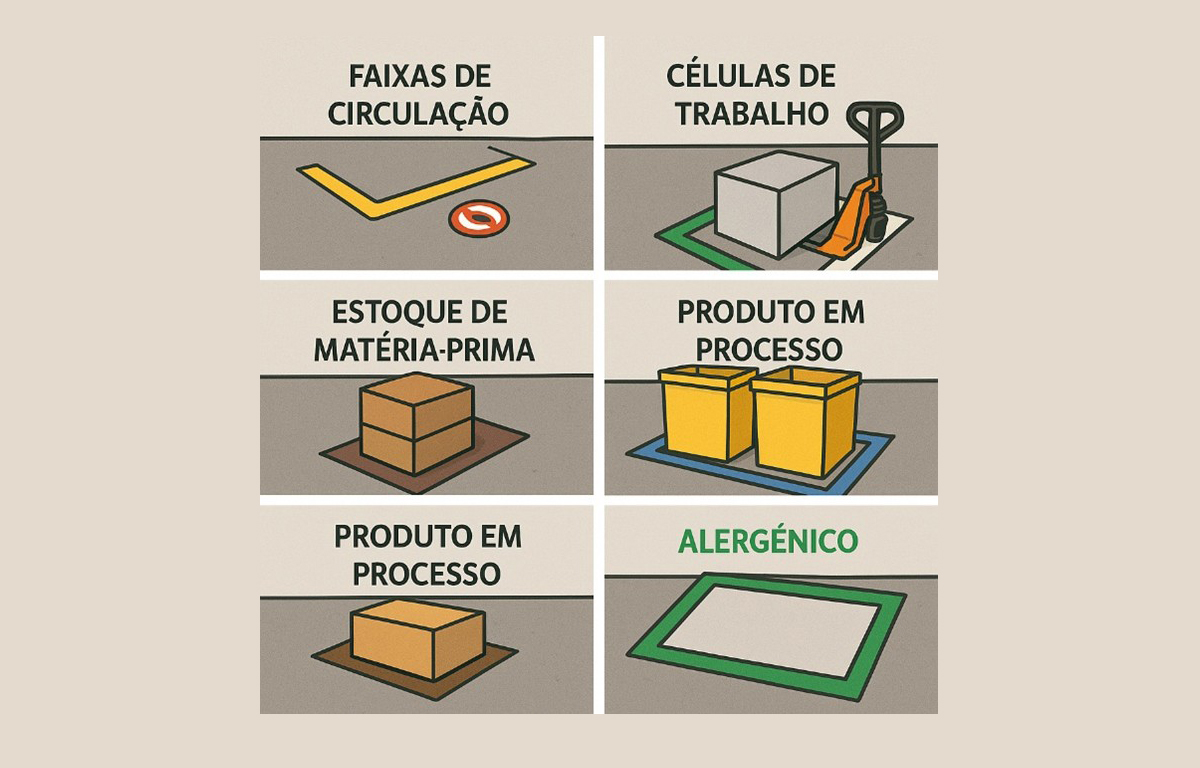 FAIXAS DE CIRCULAÇÃO

CÉLULAS DE TRABALHO

ESTOQUE DE MATÉRIA-PRIMA

PRODUTO EM PROCESSO

PRODUTO EM PROCESSO

ALERGÉNICO